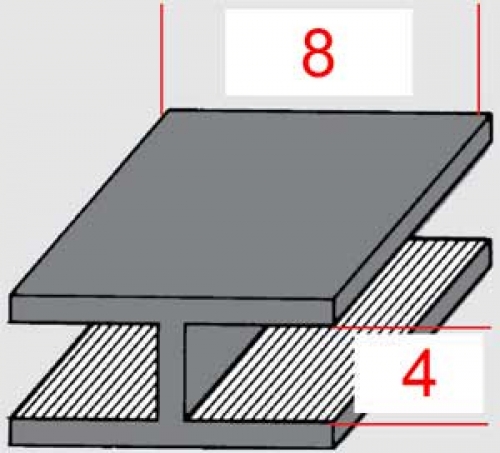 8

4